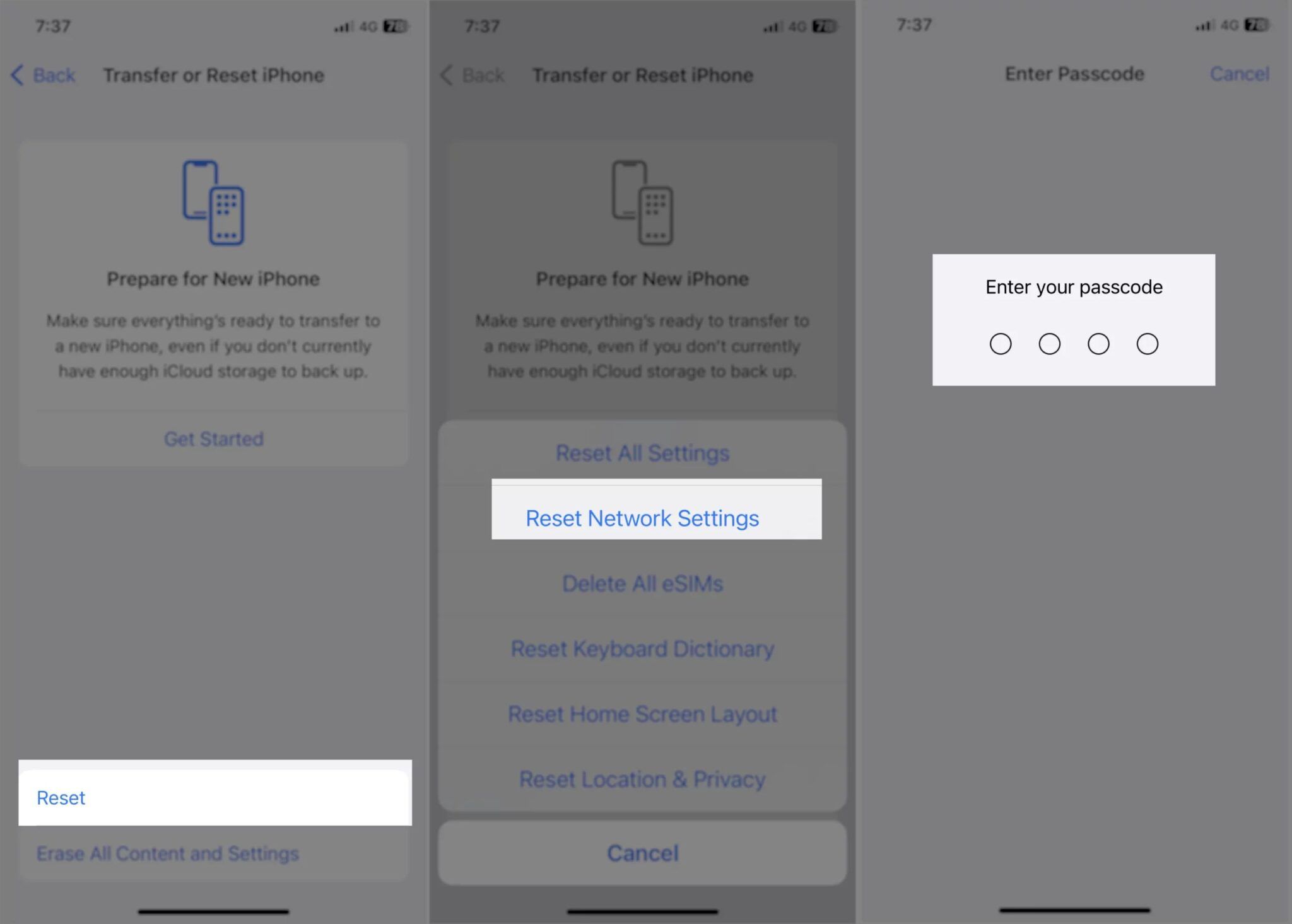 7:37 4G 78

Back Transfer or Reset iPhone

Prepare for New iPhone

Make sure everything's ready to transfer to a new iPhone, even if you don't currently have enough iCloud storage to back up.

Get Started

Reset

Erase All Content and Settings

7:37 4G 78

Back Transfer or Reset iPhone

Prepare for New iPhone

Make sure everything's ready to transfer to a new iPhone, even if you don't currently have enough iCloud storage to back up.

Reset All Settings

Reset Network Settings

Delete All eSIMs

Reset Keyboard Dictionary

Reset Home Screen Layout

Reset Location & Privacy

Cancel

7:37 4G 78

Enter Passcode Cancel

Enter your passcode